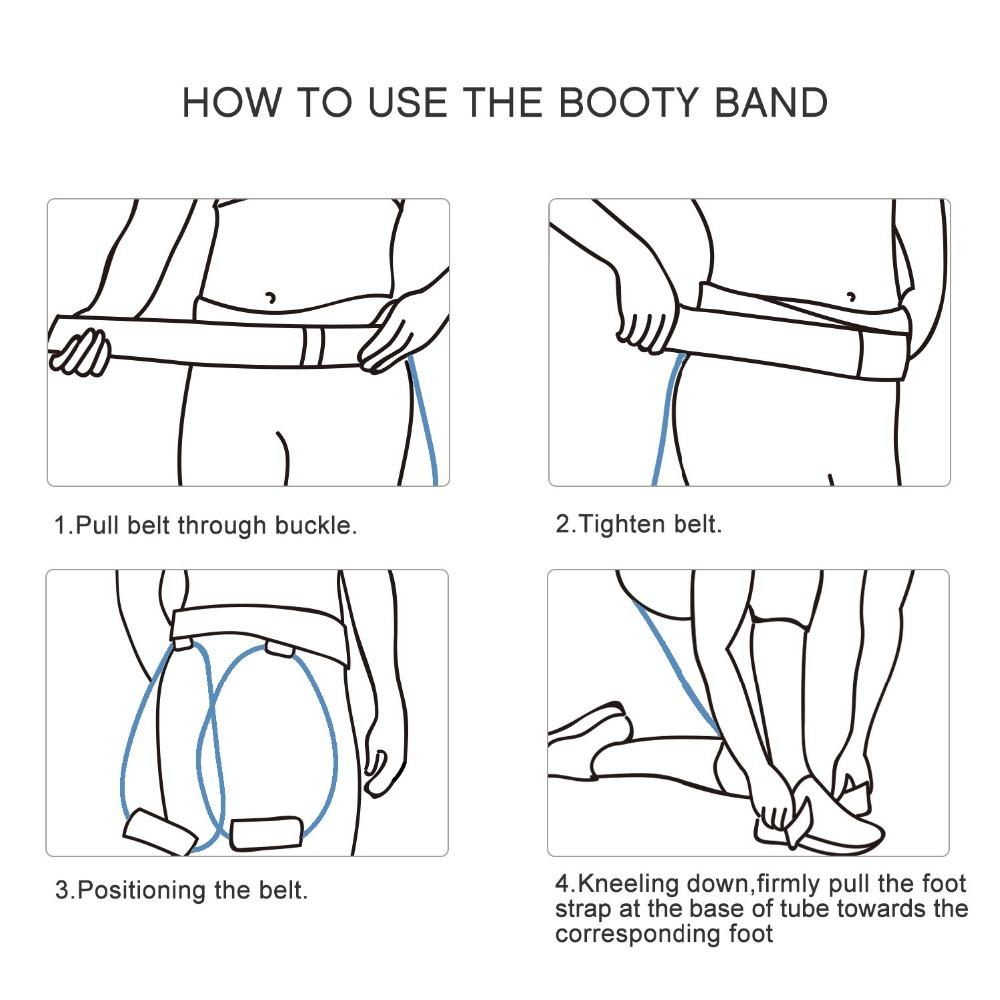 HOW TO USE THE BOOTY BAND

1.Pull belt through buckle.

2.Tighten belt.

3.Positioning the belt.

4.Kneeling down,firmly pull the foot strap at the base of tube towards the corresponding foot